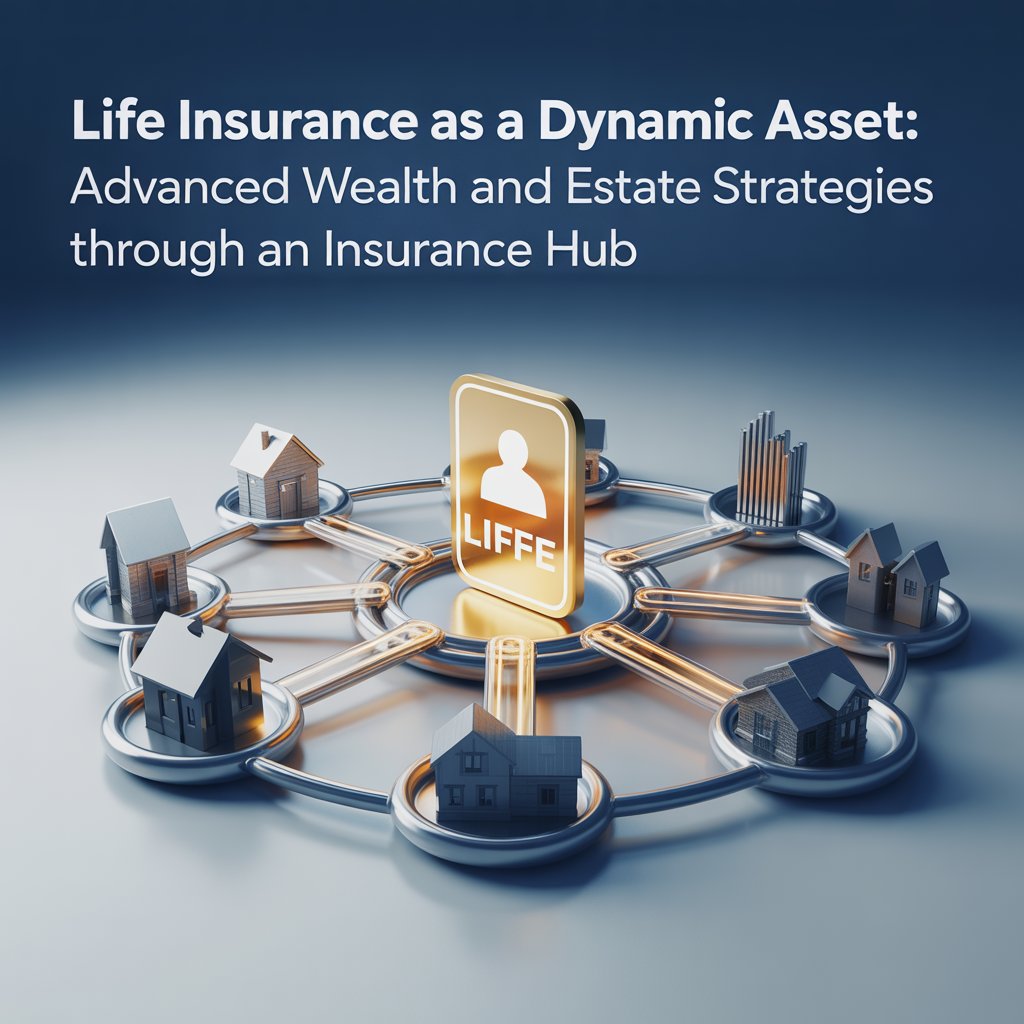 Life Insurance as a Dynamic Asset:
Advanced Wealth and Estate Strategies through an Insurance Hub

LIFFE